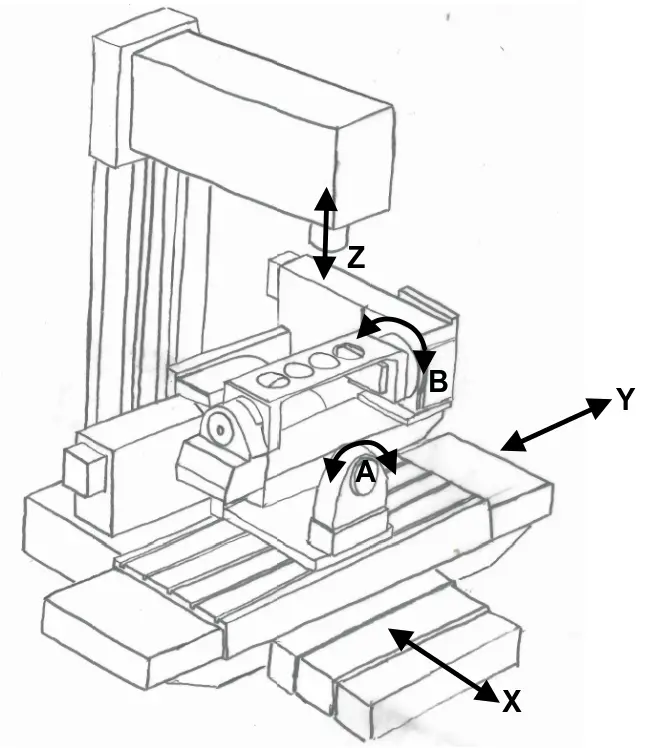 Z
B
Y
A
X